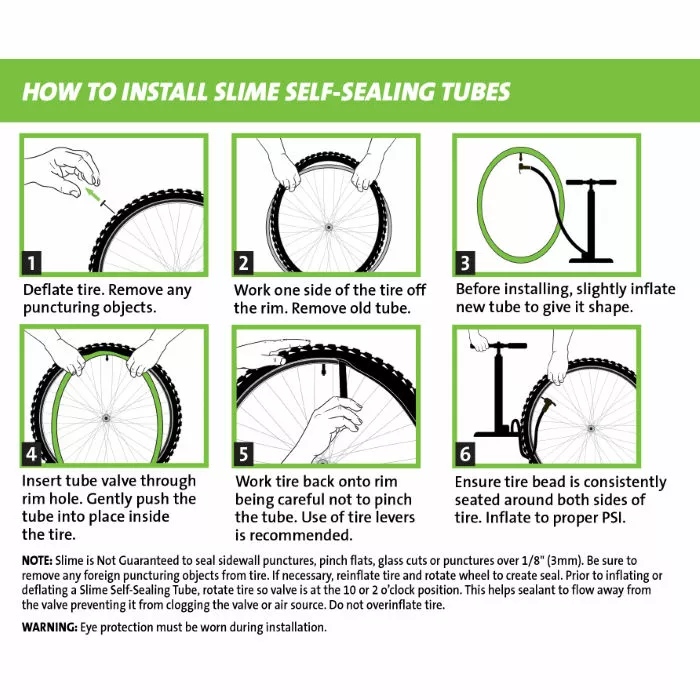 HOW TO INSTALL SLIME SELF-SEALING TUBES

1
Deflate tire. Remove any puncturing objects.

2
Work one side of the tire off the rim. Remove old tube.

3
Before installing, slightly inflate new tube to give it shape.

4
Insert tube valve through rim hole. Gently push the tube into place inside the tire.

5
Work tire back onto rim being careful not to pinch the tube. Use of tire levers is recommended.

6
Ensure tire bead is consistently seated around both sides of tire. Inflate to proper PSI.

NOTE: Slime is Not Guaranteed to seal sidewall punctures, pinch flats, glass cuts or punctures over 1/8" (3mm). Be sure to remove any foreign puncturing objects from tire. If necessary, reinflate tire and rotate wheel to create seal. Prior to inflating or deflating a Slime Self-Sealing Tube, rotate tire so valve is at the 10 or 2 o'clock position. This helps sealant to flow away from the valve preventing it from clogging the valve or air source. Do not overinflate tire.

WARNING: Eye protection must be worn during installation.